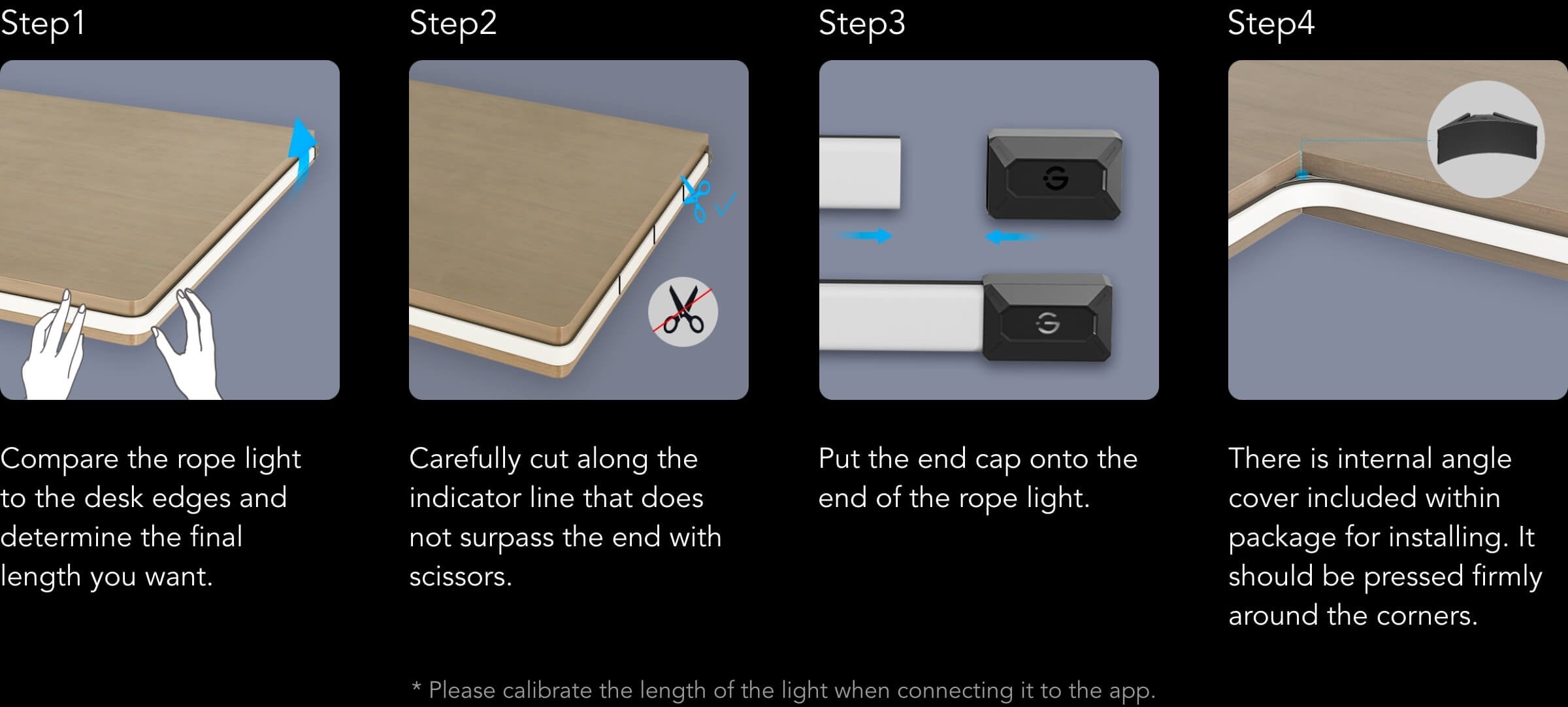 Step1

Compare the rope light to the desk edges and determine the final length you want.

Step2

Carefully cut along the indicator line that does not surpass the end with scissors.

Step3

Put the end cap onto the end of the rope light.

Step4

There is internal angle cover included within package for installing. It should be pressed firmly around the corners.

* Please calibrate the length of the light when connecting it to the app.